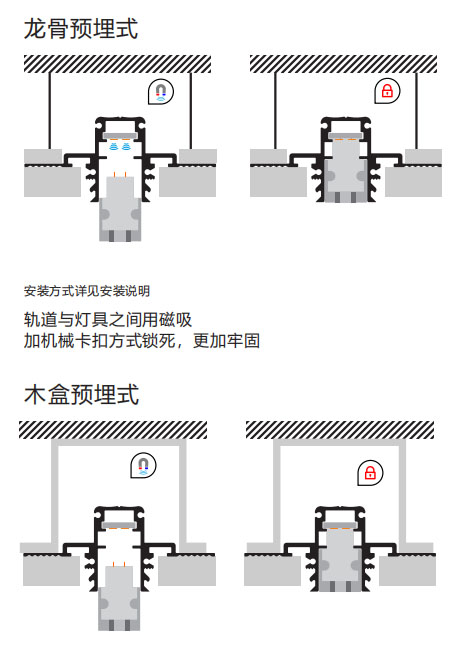 龙骨预埋式

安装方式详见安装说明

轨道与灯具之间用磁吸
加机械卡扣方式锁死，更加牢固

木盒预埋式