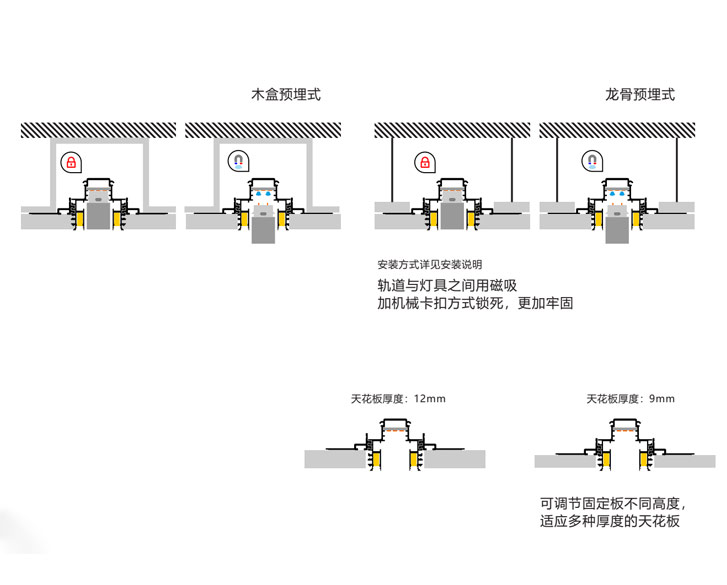 木盒预埋式

龙骨预埋式

安装方式详见安装说明

轨道与灯具之间用磁吸
加机械卡扣方式锁死，更加牢固

天花板厚度：12mm

天花板厚度：9mm

可调节固定板不同高度，
适应多种厚度的天花板