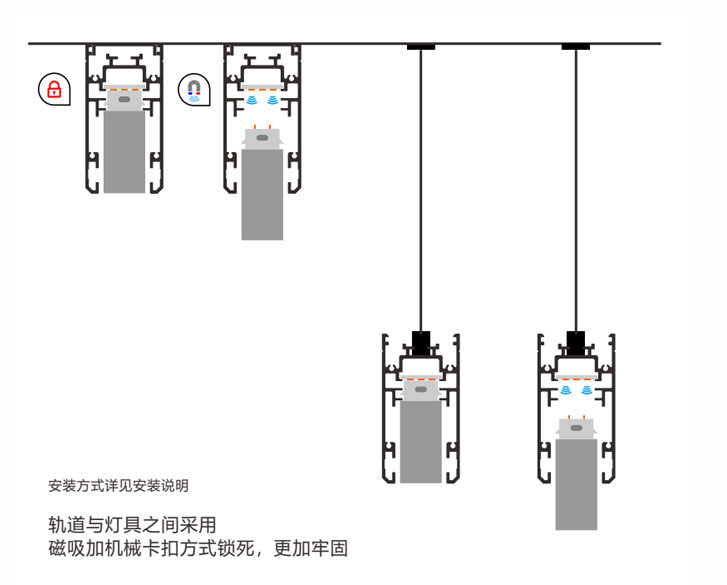 安装方式详见安装说明

轨道与灯具之间采用
磁吸加机械卡扣方式锁死，更加牢固