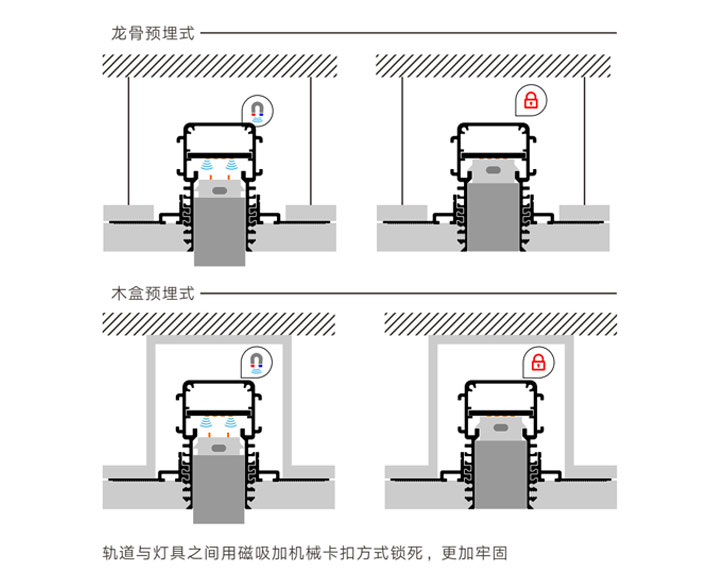 龙骨预埋式

木盒预埋式

轨道与灯具之间用磁吸加机械卡扣方式锁死，更加牢固