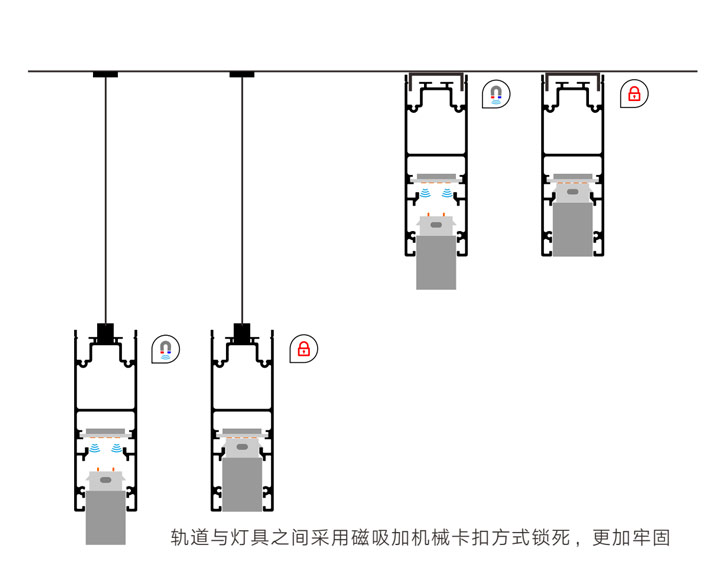 轨道与灯具之间采用磁吸加机械卡扣方式锁死，更加牢固