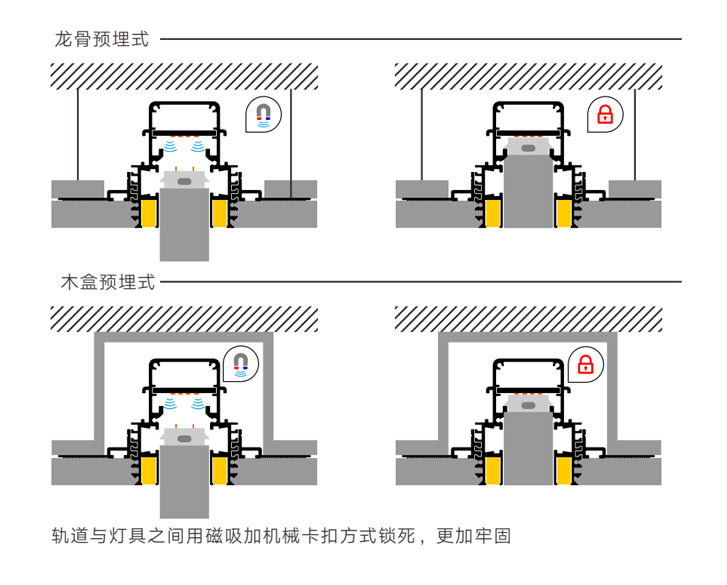 龙骨预埋式

木盒预埋式

轨道与灯具之间用磁吸加机械卡扣方式锁死，更加牢固