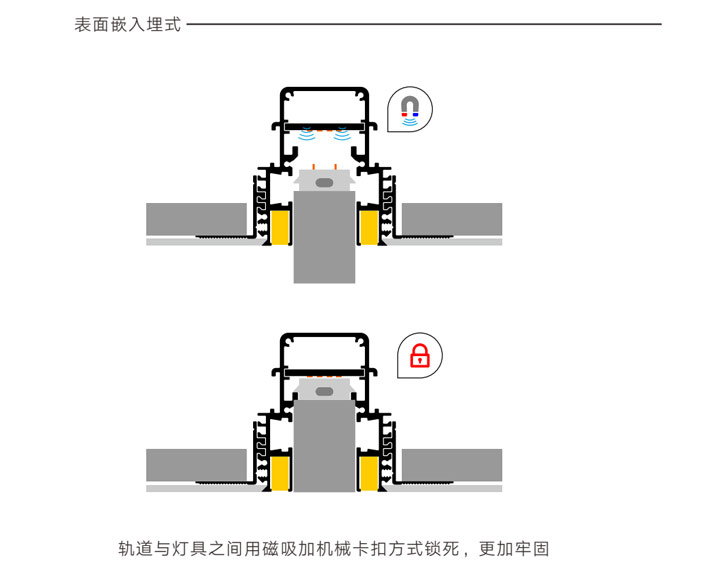 表面嵌入埋式

轨道与灯具之间用磁吸加机械卡扣方式锁死，更加牢固