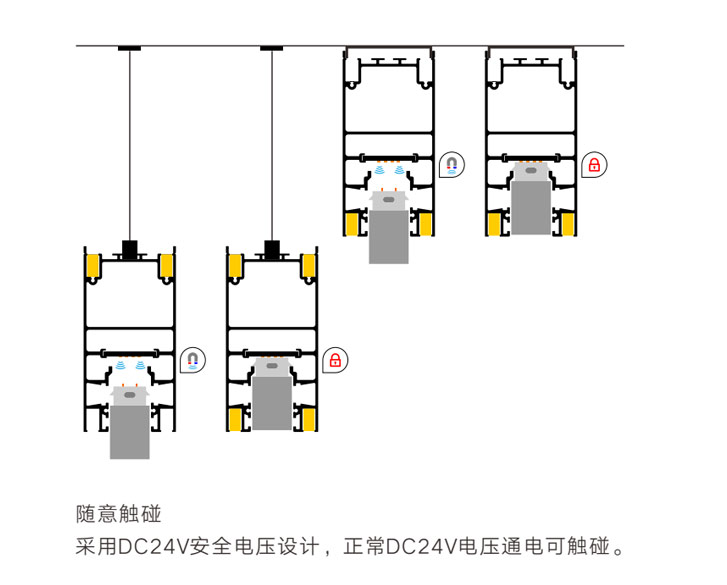 随意触碰
采用DC24V安全电压设计，正常DC24V电压通电可触碰。