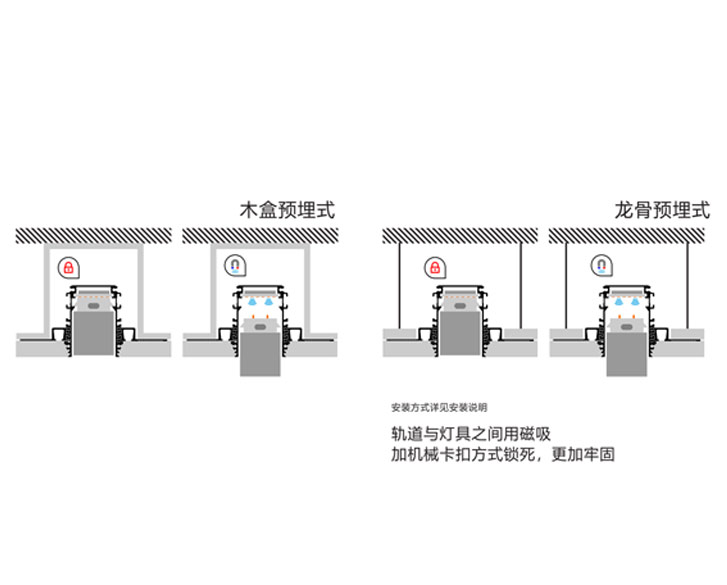 木盒预埋式

龙骨预埋式

安装方式详见安装说明

轨道与灯具之间用磁吸
加机械卡扣方式锁死，更加牢固