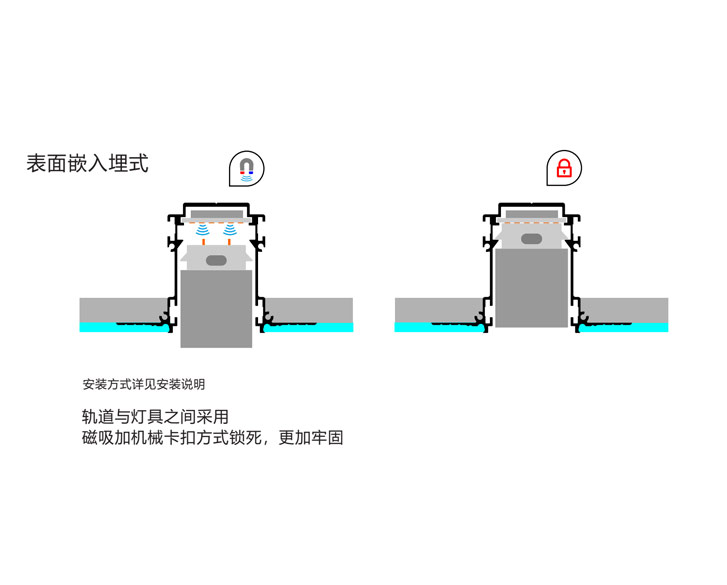 表面嵌入埋式

安装方式详见安装说明

轨道与灯具之间采用
磁吸加机械卡扣方式锁死，更加牢固