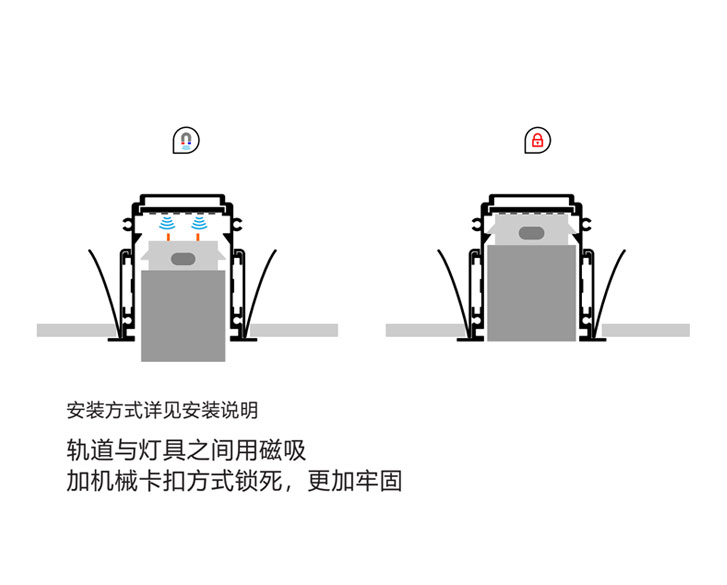 安装方式详见安装说明

轨道与灯具之间用磁吸
加机械卡扣方式锁死，更加牢固