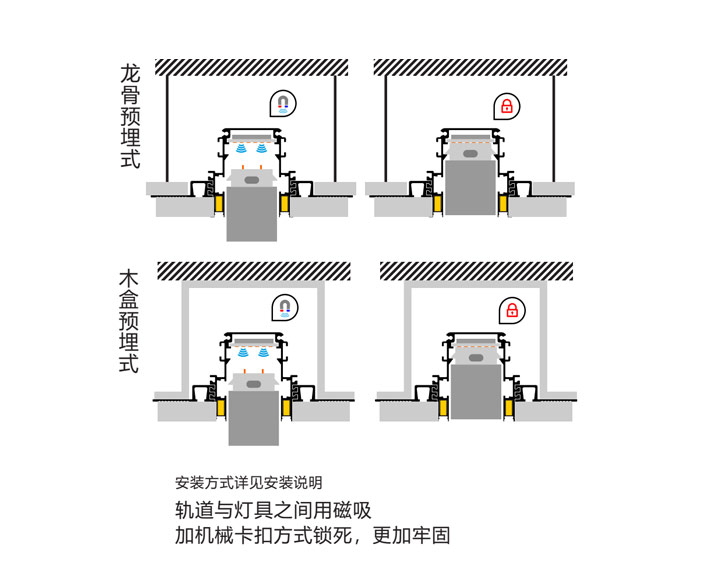 龙骨预埋式

木盒预埋式

安装方式详见安装说明

轨道与灯具之间用磁吸
加机械卡扣方式锁死，更加牢固