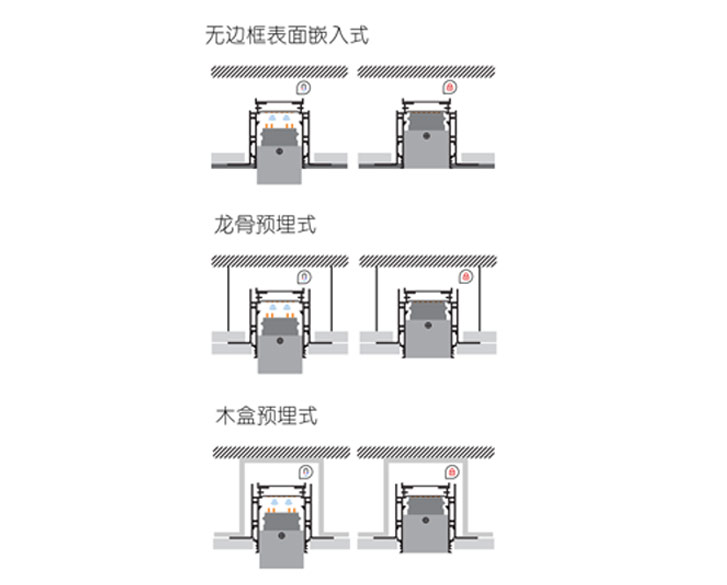 无边框表面嵌入式

龙骨预埋式

木盒预埋式