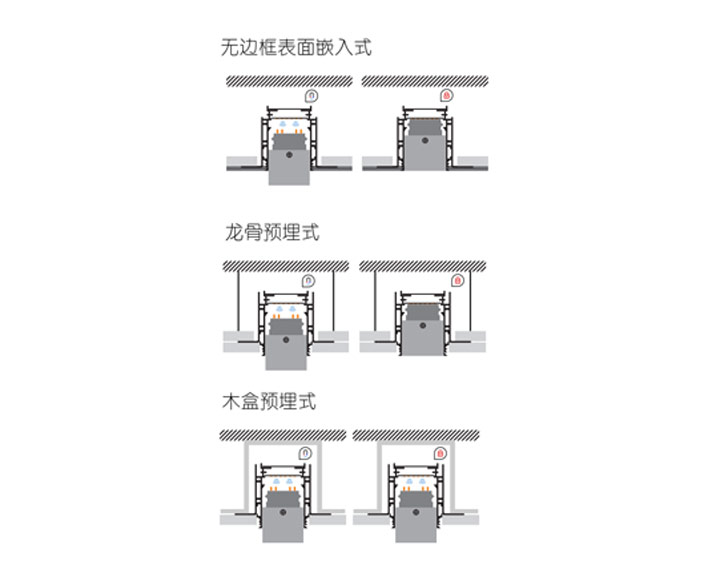 无边框表面嵌入式

龙骨预埋式

木盒预埋式