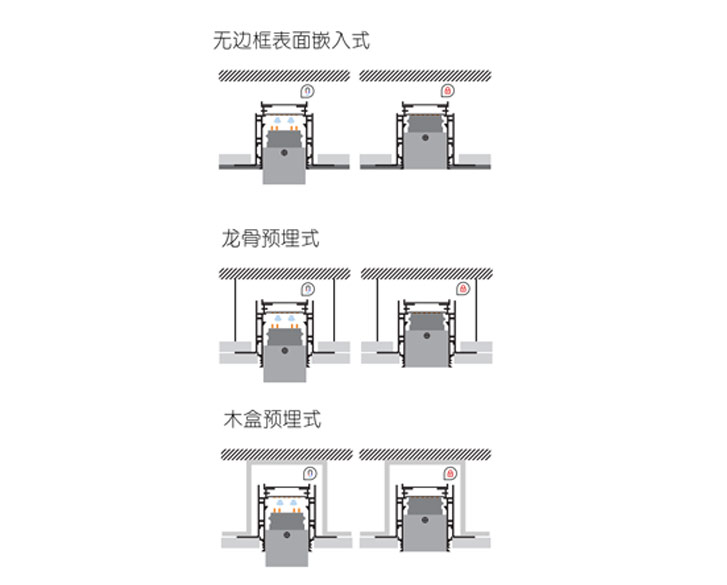 无边框表面嵌入式

龙骨预埋式

木盒预埋式